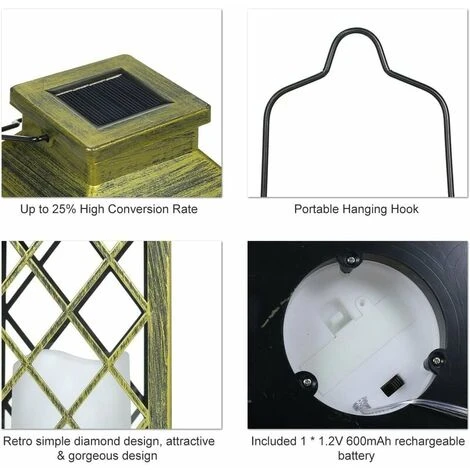 Up to 25% High Conversion Rate

Portable Hanging Hook

Retro simple diamond design, attractive & gorgeous design

Included 1 * 1.2V 600mAh rechargeable battery