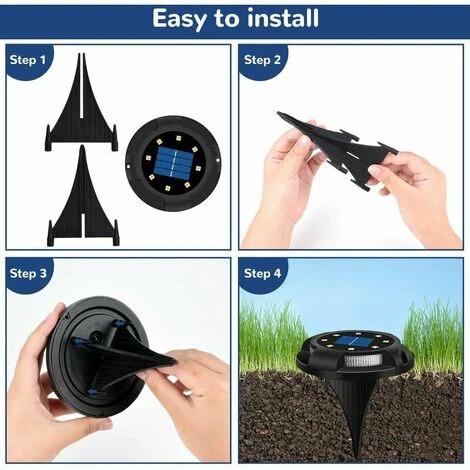 Easy to install

Step 1

Step 2

Step 3

Step 4