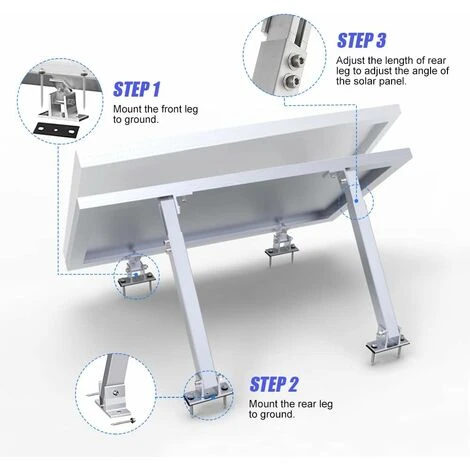 STEP 1
Mount the front leg to ground.

STEP 3
Adjust the length of rear leg to adjust the angle of the solar panel.

STEP 2
Mount the rear leg to ground.