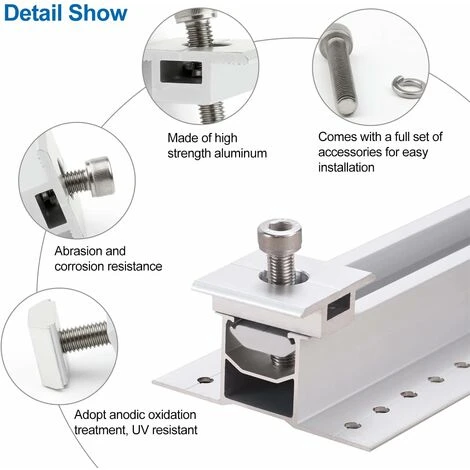 Detail Show

Made of high strength aluminum

Comes with a full set of accessories for easy installation

Abrasion and corrosion resistance

Adopt anodic oxidation treatment, UV resistant