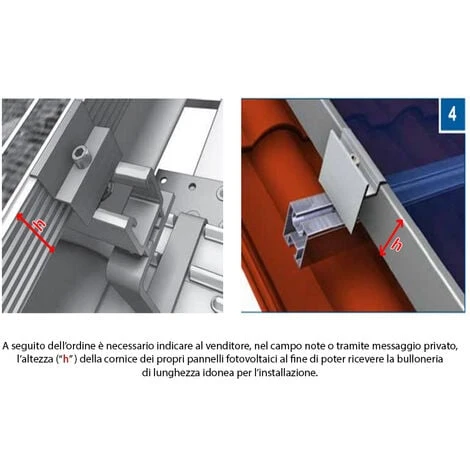 h

4

h

A seguito dell'ordine è necessario indicare al venditore, nel campo note o tramite messaggio privato, l'altezza ("h") della cornice dei propri pannelli fotovoltaici al fine di poter ricevere la bulloneria di lunghezza idonea per l'installazione.