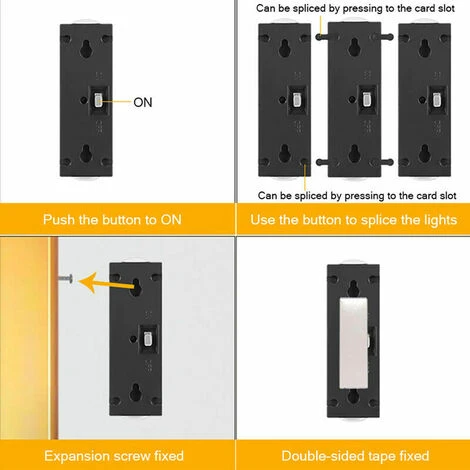 ON

Push the button to ON

Can be spliced by pressing to the card slot

Can be spliced by pressing to the card slot

Use the button to splice the lights

Expansion screw fixed

Double-sided tape fixed