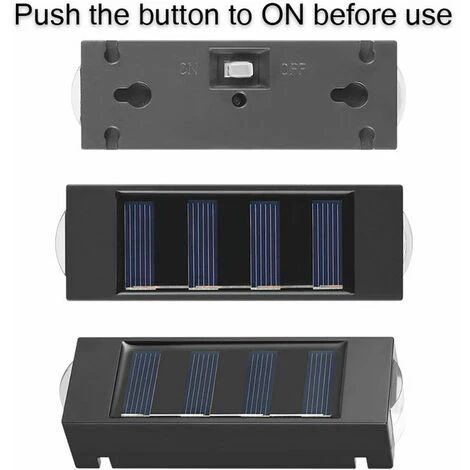 Push the button to ON before use

ON OFF