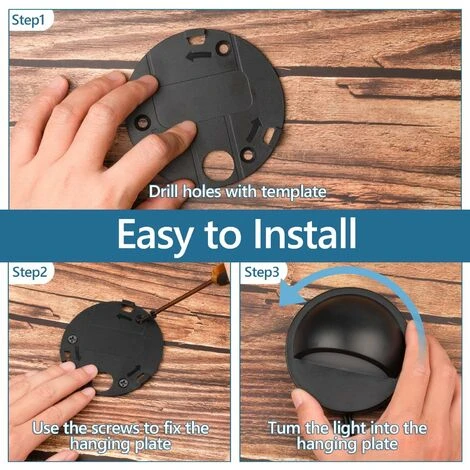 Step1

Drill holes with template

Easy to Install

Step2

Use the screws to fix the hanging plate

Step3

Turn the light into the hanging plate