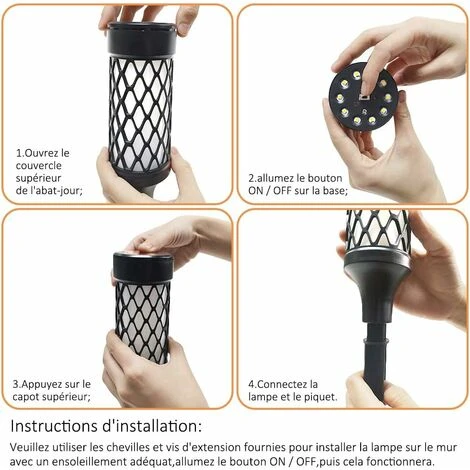 1.Ouvrez le couvercle supérieur de l'abat-jour;

2.allumez le bouton ON / OFF sur la base;

3.Appuyez sur le capot supérieur;

4.Connectez la lampe et le piquet.

Instructions d'installation:

Veuillez utiliser les chevilles et vis d'extension fournies pour installer la lampe sur le mur avec un ensoleillement adéquat,allumez le bouton ON / OFF,puis cela fonctionnera.