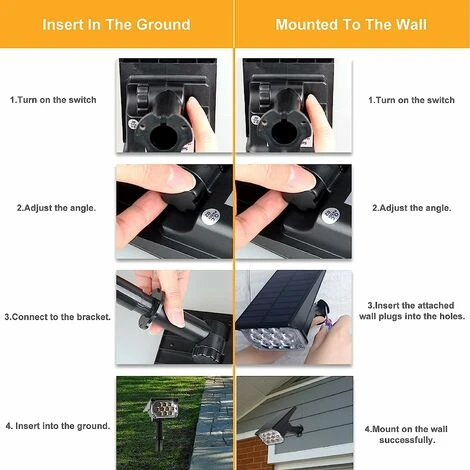 Insert In The Ground

1.Turn on the switch

2.Adjust the angle.

3.Connect to the bracket.

4. Insert into the ground.

Mounted To The Wall

1.Turn on the switch

2.Adjust the angle.

3.Insert the attached wall plugs into the holes.

4.Mount on the wall successfully.