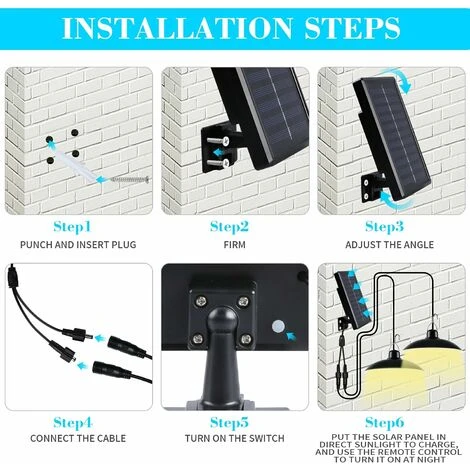 INSTALLATION STEPS

Step1
PUNCH AND INSERT PLUG

Step2
FIRM

Step3
ADJUST THE ANGLE

Step4
CONNECT THE CABLE

Step5
TURN ON THE SWITCH

Step6
PUT THE SOLAR PANEL IN DIRECT SUNLIGHT TO CHARGE, AND USE THE REMOTE CONTROL TO TURN IT ON AT NIGHT