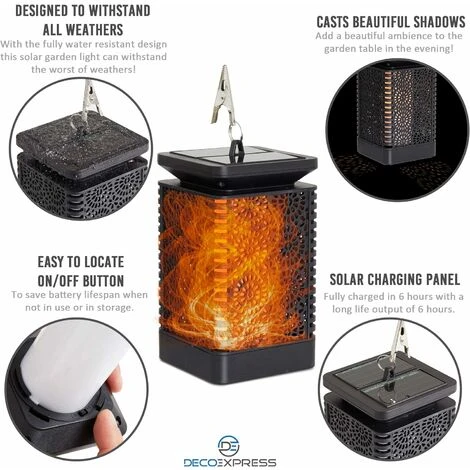 DESIGNED TO WITHSTAND ALL WEATHERS
With the fully water resistant design this solar garden light can withstand the worst of weathers!

CASTS BEAUTIFUL SHADOWS
Add a beautiful ambience to the garden table in the evening!

EASY TO LOCATE ON/OFF BUTTON
To save battery lifespan when not in use or in storage.

SOLAR CHARGING PANEL
Fully charged in 6 hours with a long life output of 6 hours.

DE
DECOEXPRESS