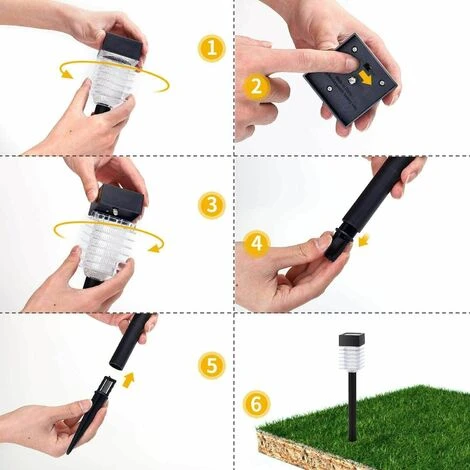 1

2

3

4

5

6