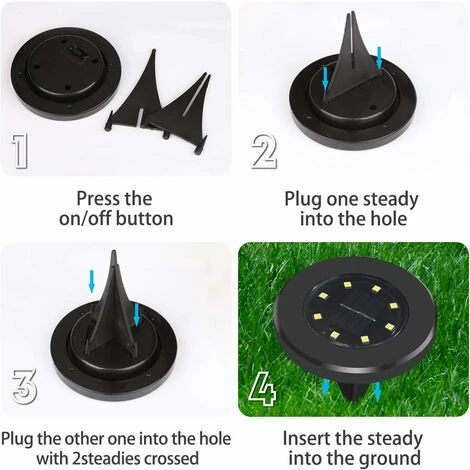 1

Press the on/off button

2

Plug one steady into the hole

3

Plug the other one into the hole with 2steadies crossed

4

Insert the steady into the ground