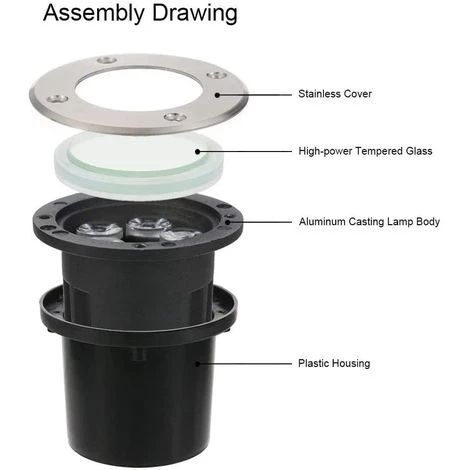 Assembly Drawing

Stainless Cover

High-power Tempered Glass

Aluminum Casting Lamp Body

Plastic Housing