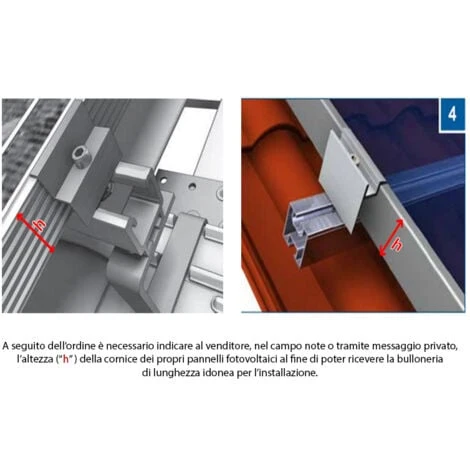 h

4

h

A seguito dell'ordine è necessario indicare al venditore, nel campo note o tramite messaggio privato, l'altezza ("h") della cornice dei propri pannelli fotovoltaici al fine di poter ricevere la bulloneria di lunghezza idonea per l'installazione.